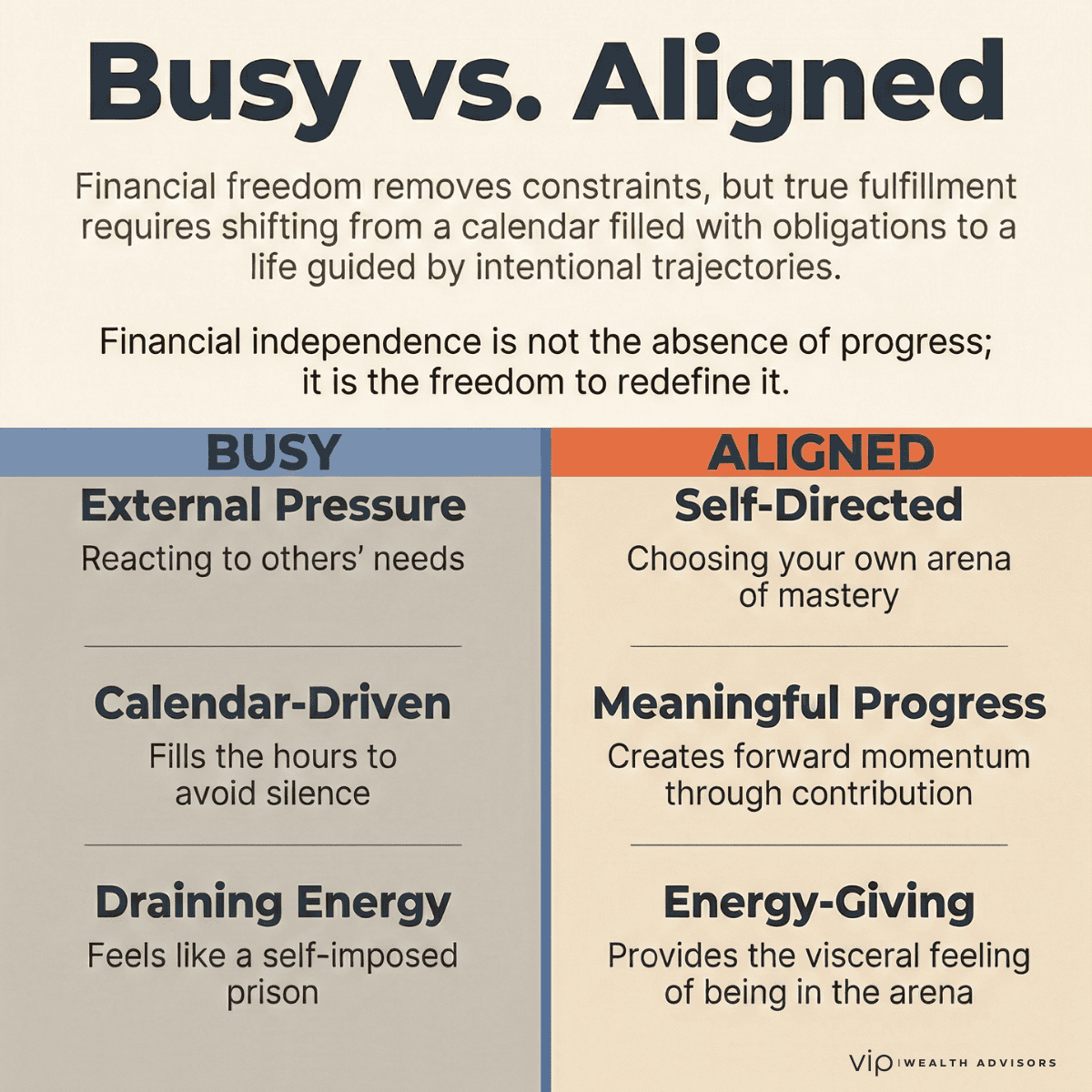 Busy vs. Aligned

Financial freedom removes constraints, but true fulfillment requires shifting from a calendar filled with obligations to a life guided by intentional trajectories.

Financial independence is not the absence of progress; it is the freedom to redefine it.

BUSY

External Pressure
Reacting to others' needs

Calendar-Driven
Fills the hours to avoid silence

Draining Energy
Feels like a self-imposed prison

ALIGNED

Self-Directed
Choosing your own arena of mastery

Meaningful Progress
Creates forward momentum through contribution

Energy-Giving
Provides the visceral feeling of being in the arena

vip | WEALTH ADVISORS