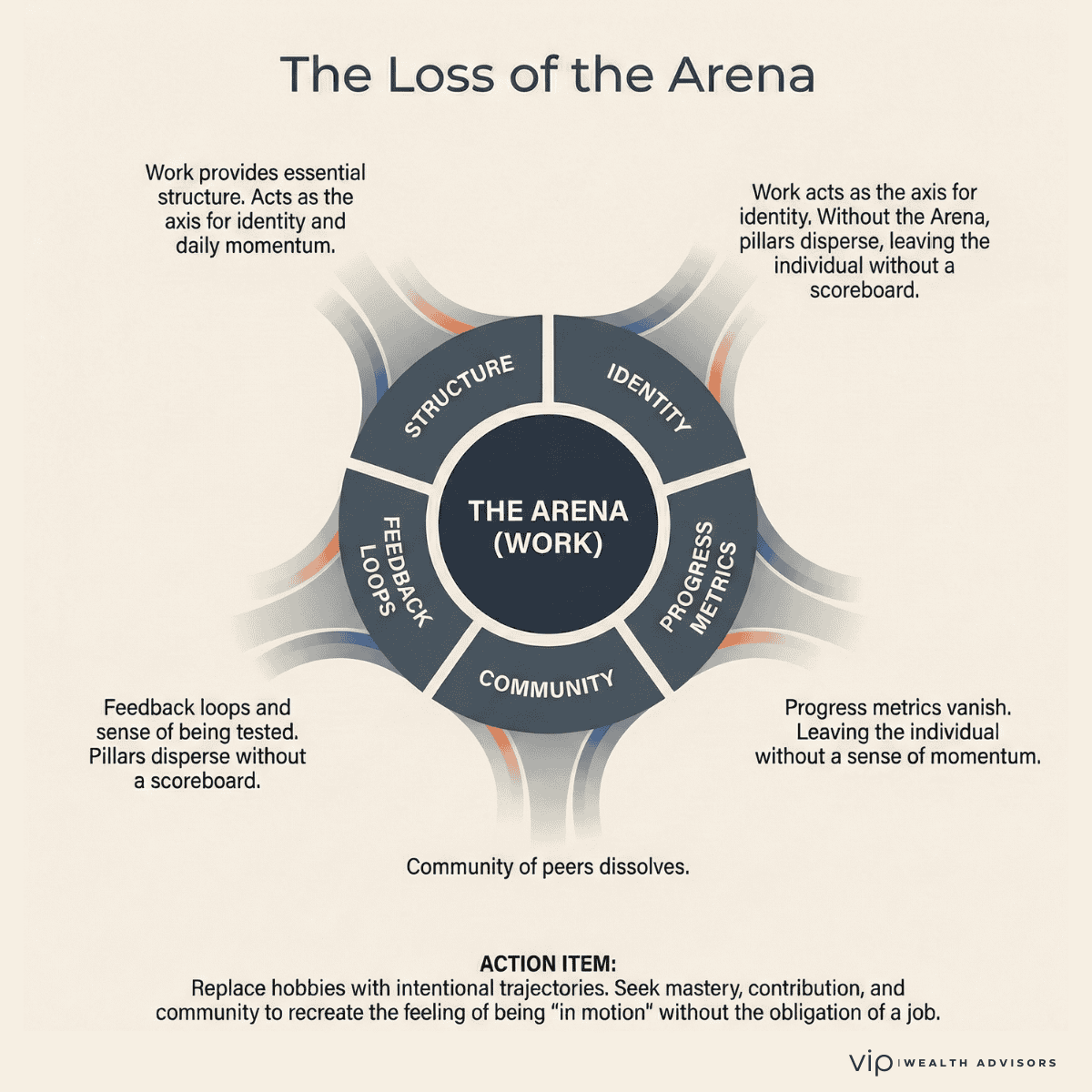 The Loss of the Arena

Work provides essential structure. Acts as the axis for identity and daily momentum.

Work acts as the axis for identity. Without the Arena, pillars disperse, leaving the individual without a scoreboard.

STRUCTURE

IDENTITY

THE ARENA (WORK)

FEEDBACK LOOPS

PROGRESS METRICS

COMMUNITY

Feedback loops and sense of being tested. Pillars disperse without a scoreboard.

Progress metrics vanish. Leaving the individual without a sense of momentum.

Community of peers dissolves.

ACTION ITEM:
Replace hobbies with intentional trajectories. Seek mastery, contribution, and community to recreate the feeling of being "in motion" without the obligation of a job.

vip | WEALTH ADVISORS